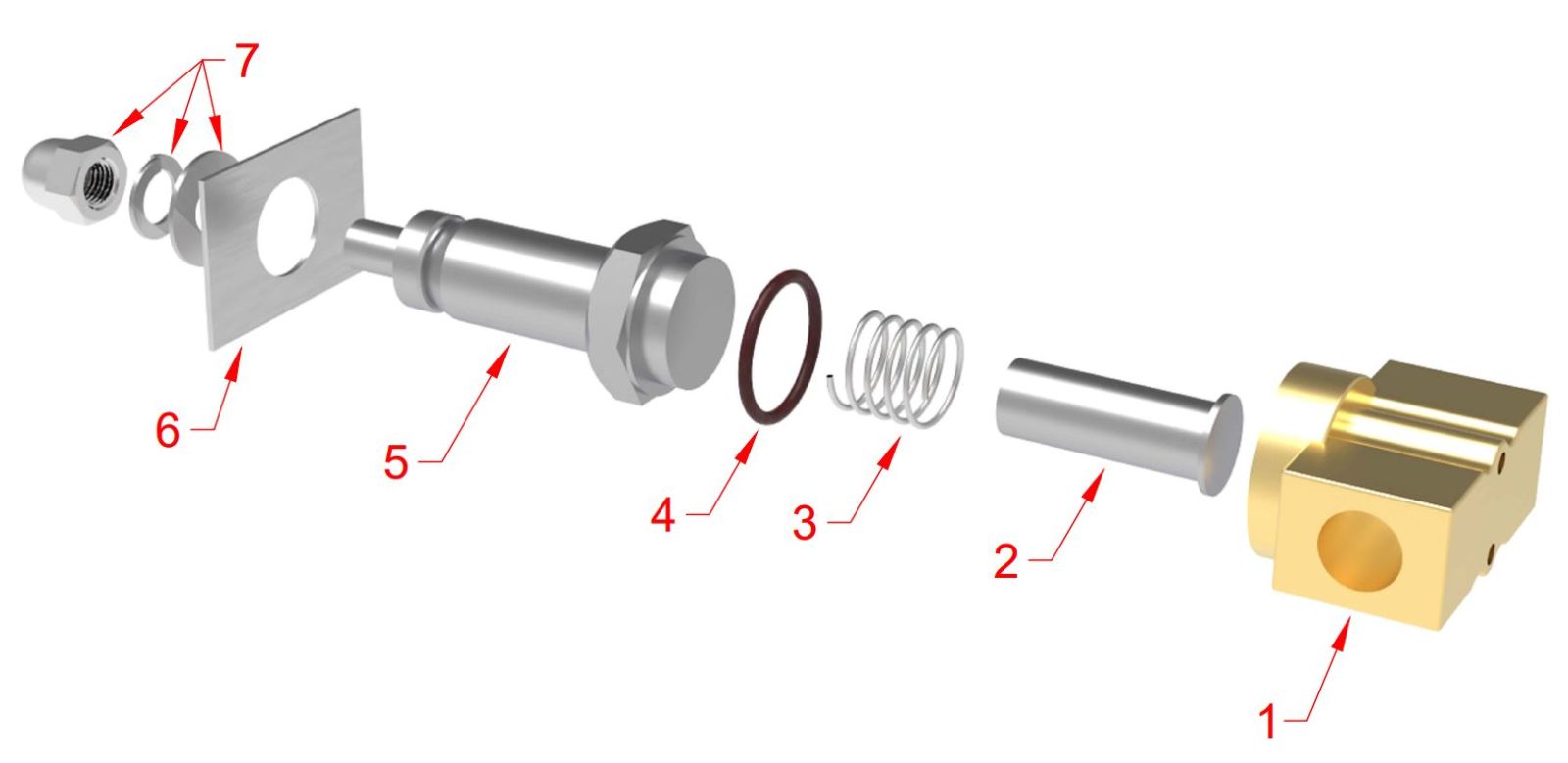 7
6
5
4
3
2
1